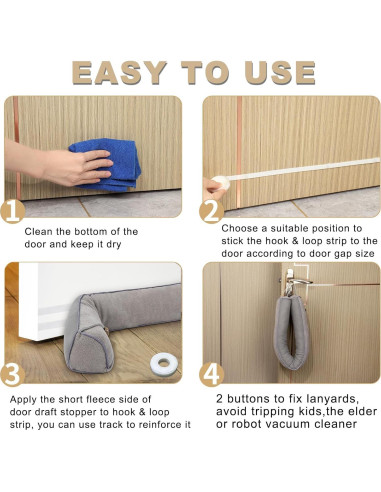 EASY TO USE

1

Clean the bottom of the door and keep it dry

2

Choose a suitable position to stick the hook & loop strip to the door according to door gap size

3

Apply the short fleece side of door draft stopper to hook & loop strip, you can use track to reinforce it

4

2 buttons to fix lanyards, avoid tripping kids,the elder or robot vacuum cleaner