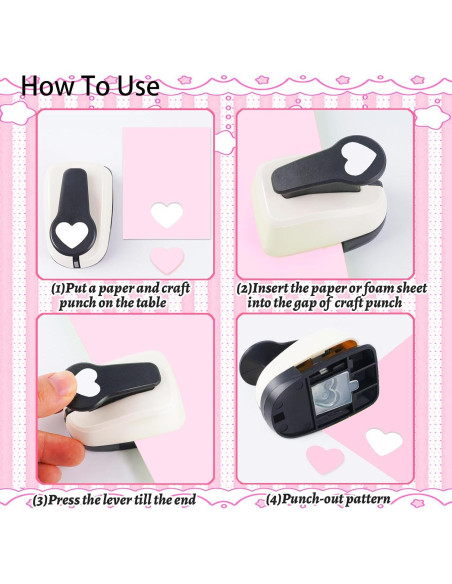 How To Use

(1)Put a paper and craft punch on the table

(2)Insert the paper or foam sheet into the gap of craft punch

(3)Press the lever till the end

(4)Punch-out pattern