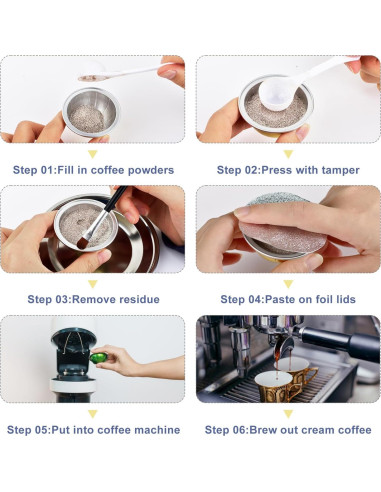 Step 01:Fill in coffee powders

Step 02:Press with tamper

Step 03:Remove residue

Step 04:Paste on foil lids

Step 05:Put into coffee machine

Step 06:Brew out cream coffee