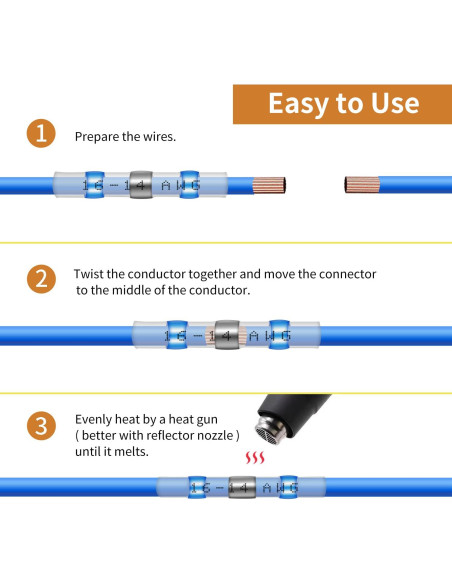 Easy to Use

1 Prepare the wires.

16-14 AWG

2 Twist the conductor together and move the connector to the middle of the conductor.

16-14 AWG

3 Evenly heat by a heat gun ( better with reflector nozzle ) until it melts.

16-14 AWG