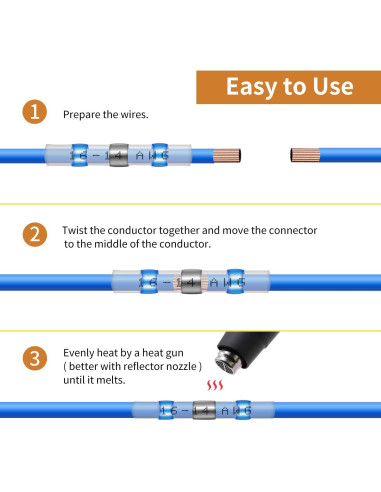 Easy to Use

1 Prepare the wires.

16-14 AWG

2 Twist the conductor together and move the connector to the middle of the conductor.

16-14 AWG

3 Evenly heat by a heat gun ( better with reflector nozzle ) until it melts.

16-14 AWG