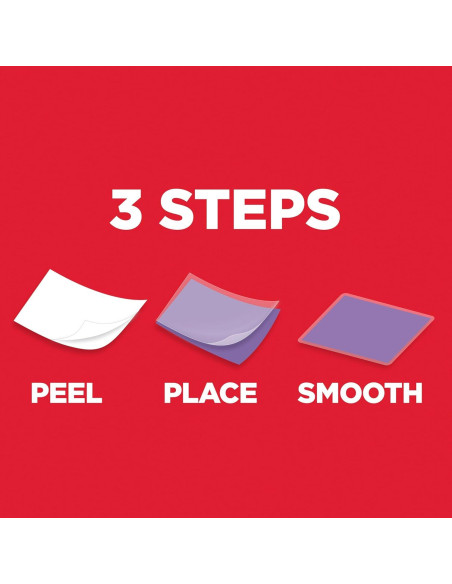 3 STEPS

PEEL

PLACE

SMOOTH