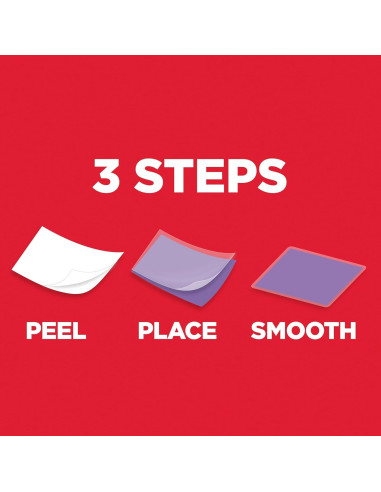 3 STEPS

PEEL

PLACE

SMOOTH