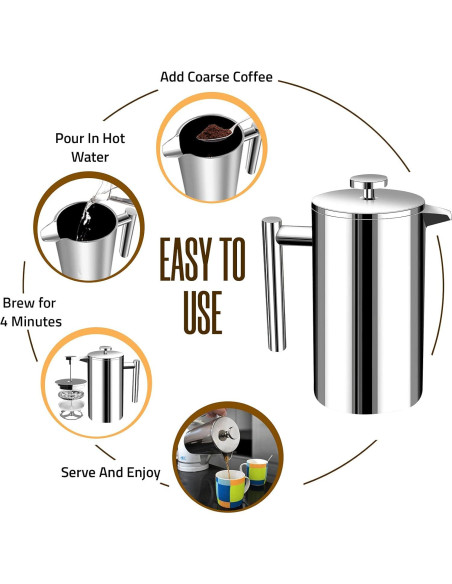 Add Coarse Coffee

Pour In Hot Water

EASY TO USE

Brew for 4 Minutes

Serve And Enjoy