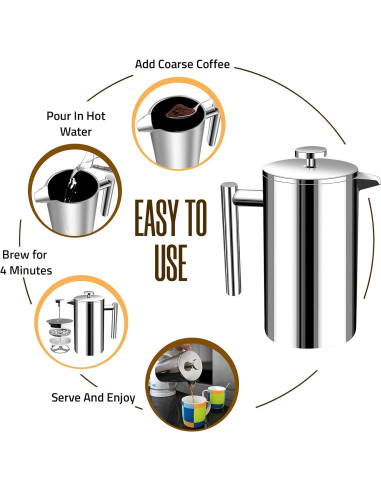 Add Coarse Coffee

Pour In Hot Water

EASY TO USE

Brew for 4 Minutes

Serve And Enjoy