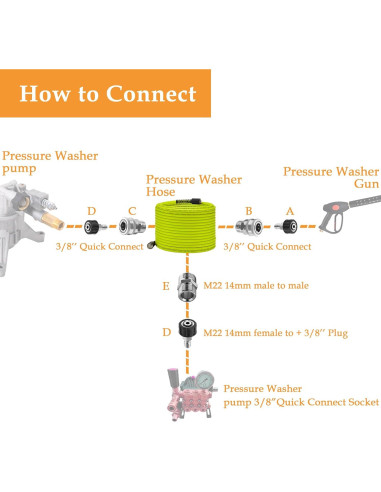 How to Connect

Pressure Washer pump

Pressure Washer Hose

Pressure Washer Gun

D

C

B

A

3/8'' Quick Connect

3/8'' Quick Connect

E

M22 14mm male to male

D

M22 14mm female to + 3/8'' Plug

Pressure Washer pump 3/8"Quick Connect Socket