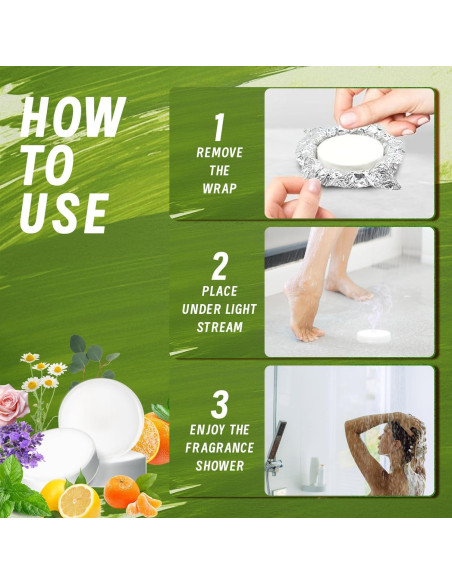 HOW TO USE

1
REMOVE THE WRAP

2
PLACE UNDER LIGHT STREAM

3
ENJOY THE FRAGRANCE SHOWER