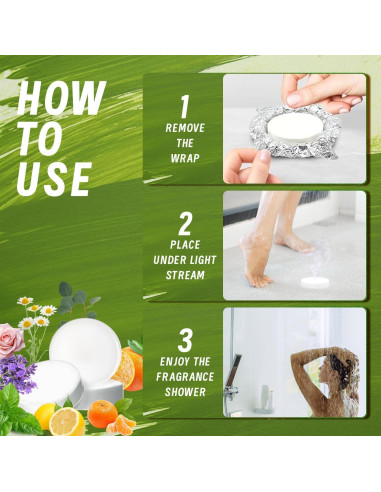 HOW TO USE

1
REMOVE THE WRAP

2
PLACE UNDER LIGHT STREAM

3
ENJOY THE FRAGRANCE SHOWER