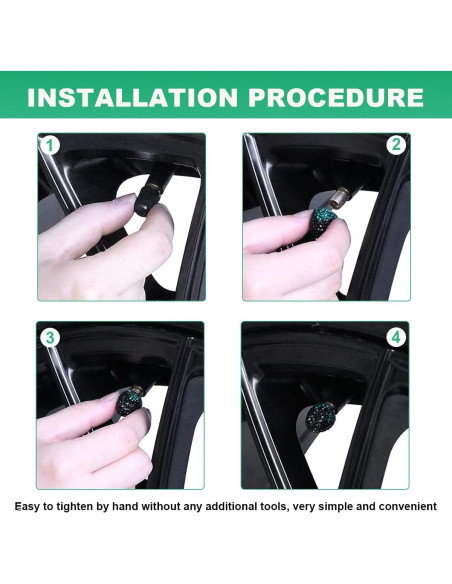 INSTALLATION PROCEDURE

1

2

3

4

Easy to tighten by hand without any additional tools, very simple and convenient