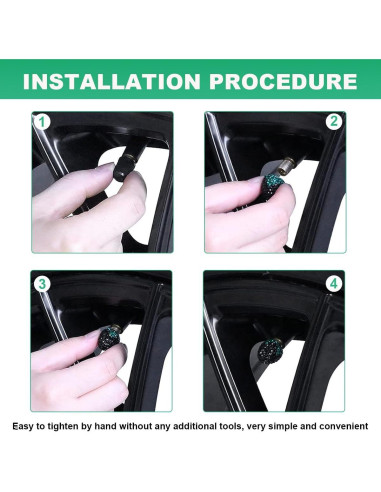 INSTALLATION PROCEDURE

1

2

3

4

Easy to tighten by hand without any additional tools, very simple and convenient