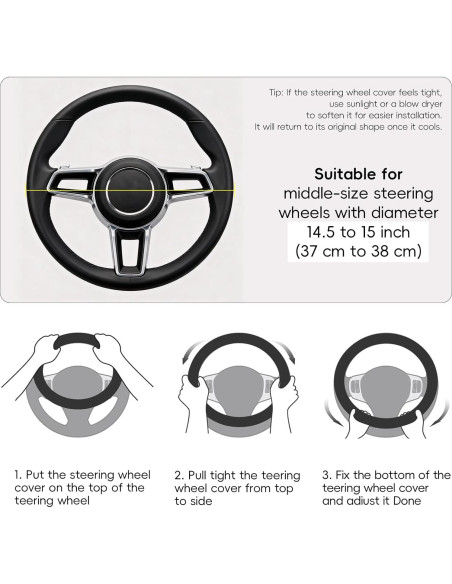 Tip: If the steering wheel cover feels tight, use sunlight or a blow dryer to soften it for easier installation. It will return to its original shape once it cools.

Suitable for middle-size steering wheels with diameter 14.5 to 15 inch (37 cm to 38 cm)

1. Put the steering wheel cover on the top of the teering wheel

2. Pull tight the teering wheel cover from top to side

3. Fix the bottom of the teering wheel cover and adiust it Done