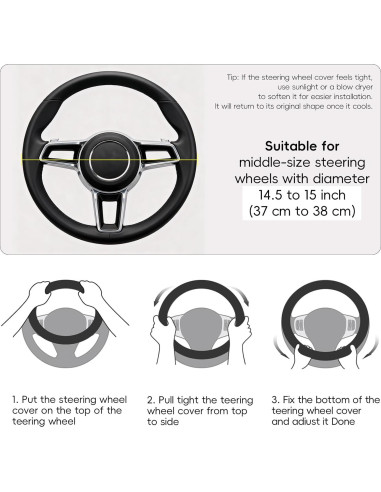 Tip: If the steering wheel cover feels tight, use sunlight or a blow dryer to soften it for easier installation. It will return to its original shape once it cools.

Suitable for middle-size steering wheels with diameter 14.5 to 15 inch (37 cm to 38 cm)

1. Put the steering wheel cover on the top of the teering wheel

2. Pull tight the teering wheel cover from top to side

3. Fix the bottom of the teering wheel cover and adiust it Done