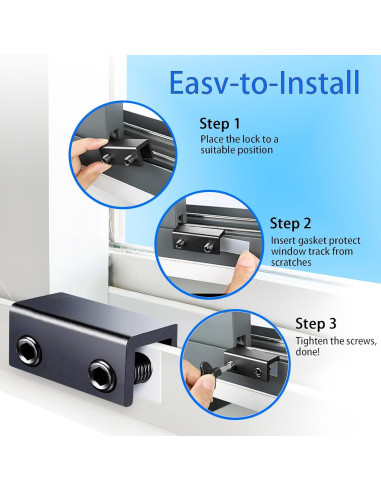 Easv-to-Install

Step 1
Place the lock to a suitable position

Step 2
Insert gasket protect window track from scratches

Step 3
Tighten the screws, done!