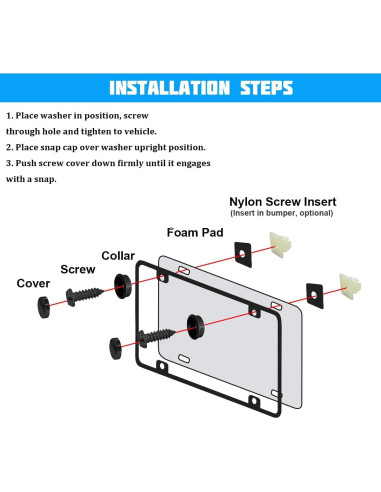 INSTALLATION STEPS

1. Place washer in position, screw through hole and tighten to vehicle.
2. Place snap cap over washer upright position.
3. Push screw cover down firmly until it engages with a snap.

Nylon Screw Insert
(Insert in bumper, optional)

Foam Pad

Collar

Screw

Cover