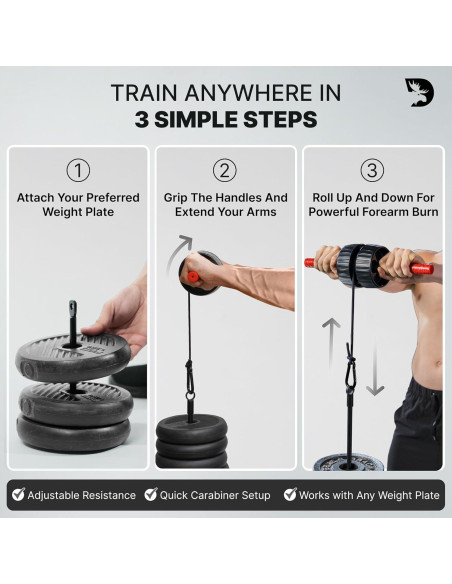 TRAIN ANYWHERE IN
3 SIMPLE STEPS

1
Attach Your Preferred Weight Plate

2
Grip The Handles And Extend Your Arms

3
Roll Up And Down For Powerful Forearm Burn

Adjustable Resistance
Quick Carabiner Setup
Works with Any Weight Plate