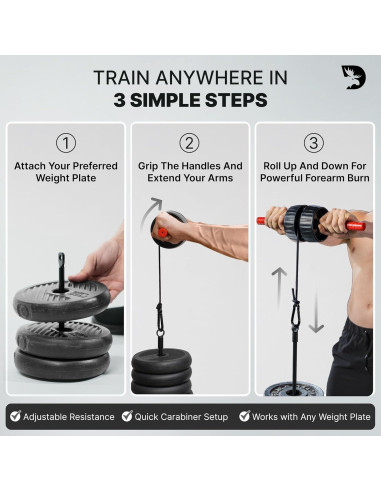 TRAIN ANYWHERE IN
3 SIMPLE STEPS

1
Attach Your Preferred Weight Plate

2
Grip The Handles And Extend Your Arms

3
Roll Up And Down For Powerful Forearm Burn

Adjustable Resistance
Quick Carabiner Setup
Works with Any Weight Plate