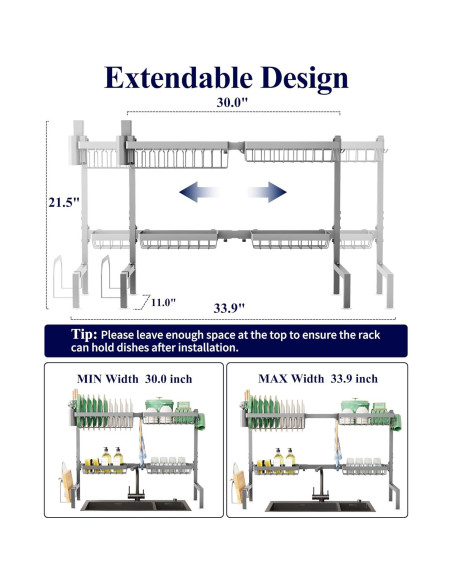 Extendable Design

30.0"

21.5"

11.0"

33.9"

Tip: Please leave enough space at the top to ensure the rack can hold dishes after installation.

MIN Width 30.0 inch

MAX Width 33.9 inch