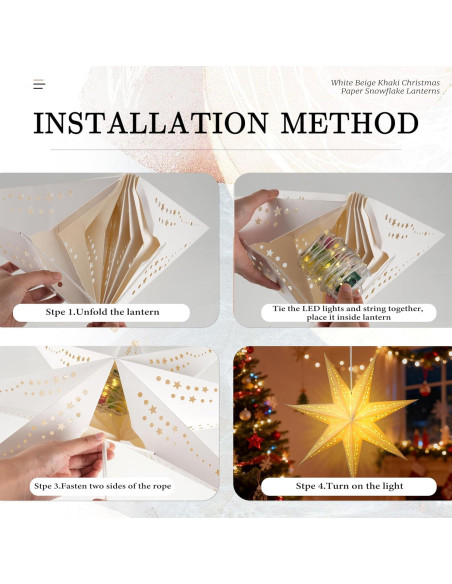 White Beige Khaki Christmas Paper Snowflake Lanterns

INSTALLATION METHOD

Stpe 1.Unfold the lantern

Tie the LED lights and string together, place it inside lantern

Stpe 3.Fasten two sides of the rope

Stpe 4.Turn on the light