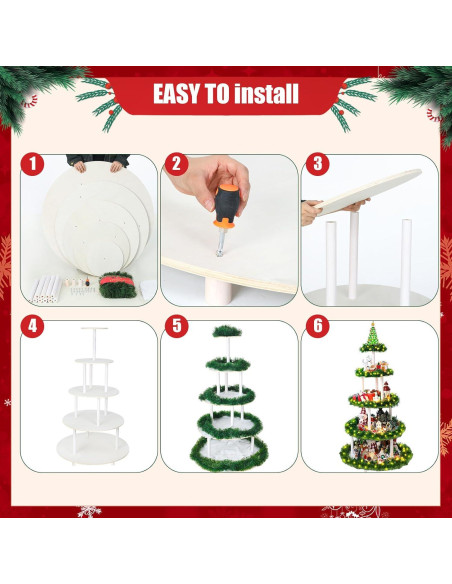 EASY TO install

1

2

3

4

5

6