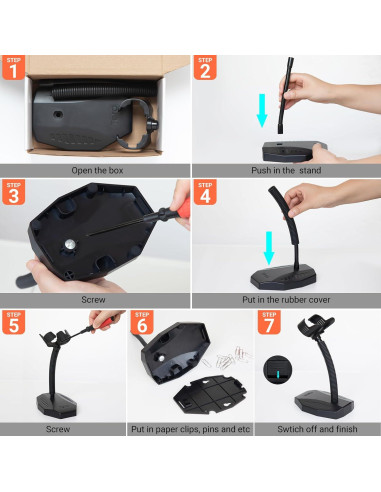 STEP 1

Open the box

STEP 2

Push in the stand

STEP 3

Screw

STEP 4

Put in the rubber cover

STEP 5

Screw

STEP 6

Put in paper clips, pins and etc

STEP 7

Swtich off and finish