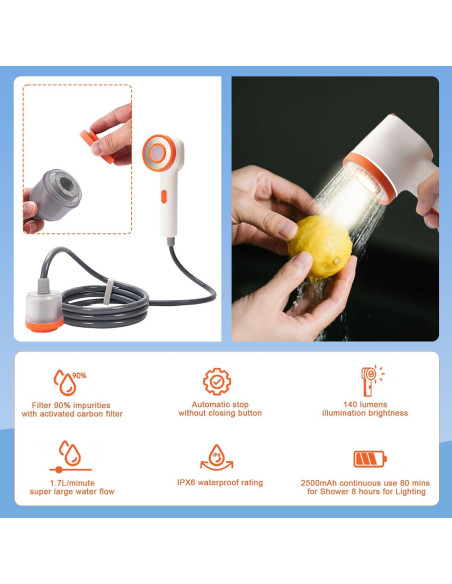 90%

Filter 90% impurities with activated carbon filter

Automatic stop without closing button

140 lumens illumination brightness

1.7L/minute super large water flow

IPX6 waterproof rating

2500mAh continuous use 80 mins for Shower 8 hours for Lighting