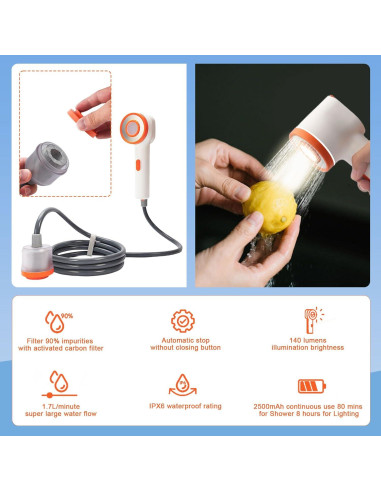 90%

Filter 90% impurities with activated carbon filter

Automatic stop without closing button

140 lumens illumination brightness

1.7L/minute super large water flow

IPX6 waterproof rating

2500mAh continuous use 80 mins for Shower 8 hours for Lighting