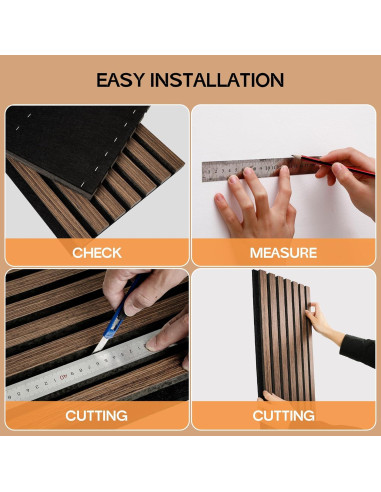 EASY INSTALLATION

CHECK

MEASURE

CUTTING

CUTTING