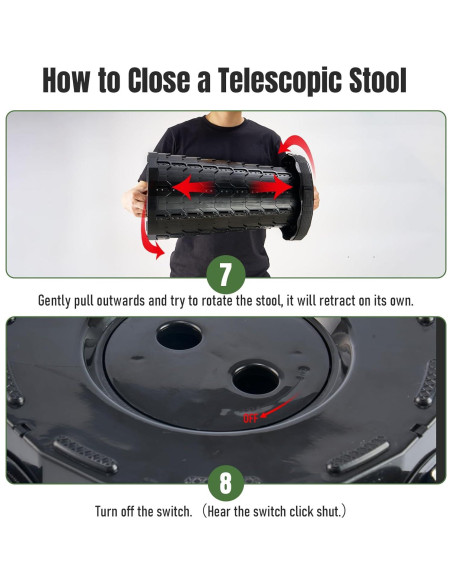 How to Close a Telescopic Stool

7

Gently pull outwards and try to rotate the stool, it will retract on its own.

OFF

8

Turn off the switch. （Hear the switch click shut.）