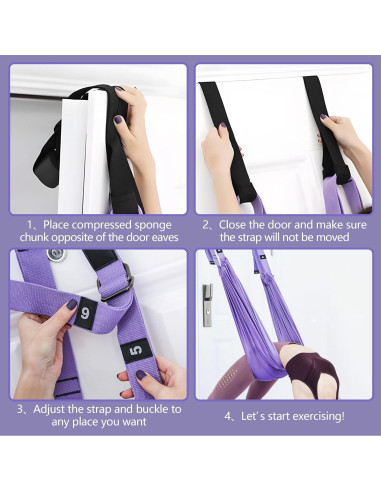 1、Place compressed sponge chunk opposite of the door eaves

2、Close the door and make sure the strap will not be moved

6

5

3、Adjust the strap and buckle to any place you want

4、Let's start exercising!