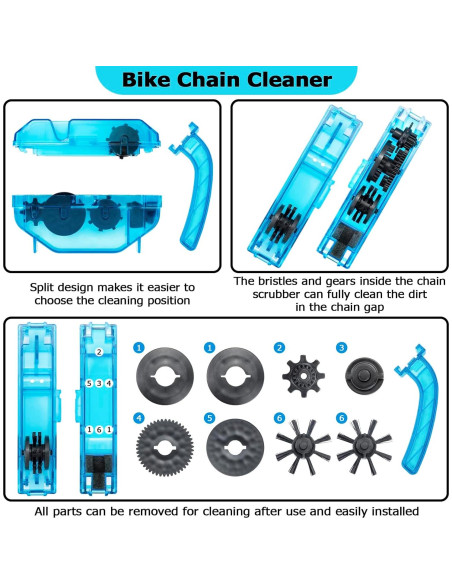 Bike Chain Cleaner

Split design makes it easier to choose the cleaning position

The bristles and gears inside the chain scrubber can fully clean the dirt in the chain gap

2

5 3 4

1 6 1

1

1

2

3

4

5

6

6

All parts can be removed for cleaning after use and easily installed