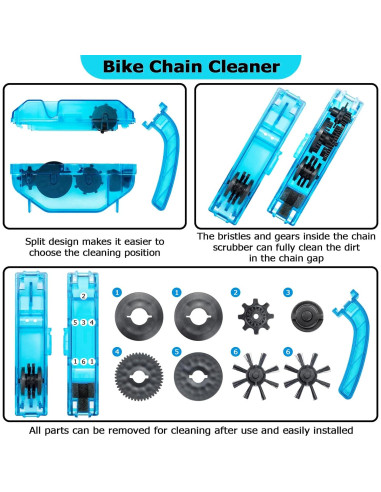 Bike Chain Cleaner

Split design makes it easier to choose the cleaning position

The bristles and gears inside the chain scrubber can fully clean the dirt in the chain gap

2

5 3 4

1 6 1

1

1

2

3

4

5

6

6

All parts can be removed for cleaning after use and easily installed