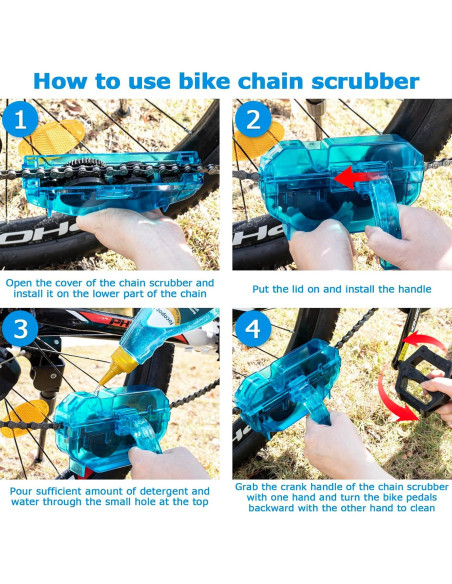 How to use bike chain scrubber

1

Open the cover of the chain scrubber and install it on the lower part of the chain

2

Put the lid on and install the handle

3

Pour sufficient amount of detergent and water through the small hole at the top

4

Grab the crank handle of the chain scrubber with one hand and turn the bike pedals backward with the other hand to clean