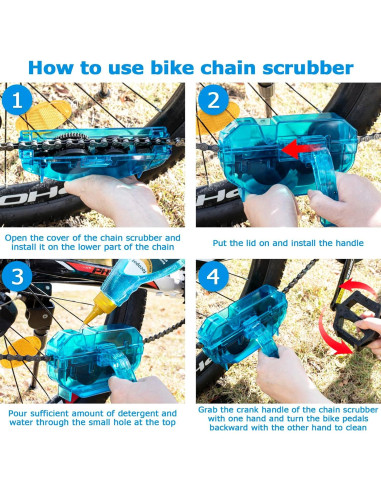 How to use bike chain scrubber

1

Open the cover of the chain scrubber and install it on the lower part of the chain

2

Put the lid on and install the handle

3

Pour sufficient amount of detergent and water through the small hole at the top

4

Grab the crank handle of the chain scrubber with one hand and turn the bike pedals backward with the other hand to clean