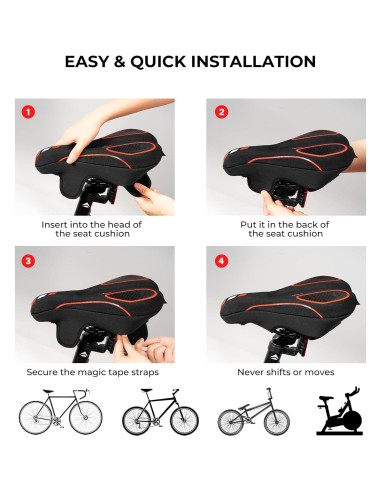 EASY & QUICK INSTALLATION

1

Insert into the head of the seat cushion

2

Put it in the back of the seat cushion

3

Secure the magic tape straps

4

Never shifts or moves