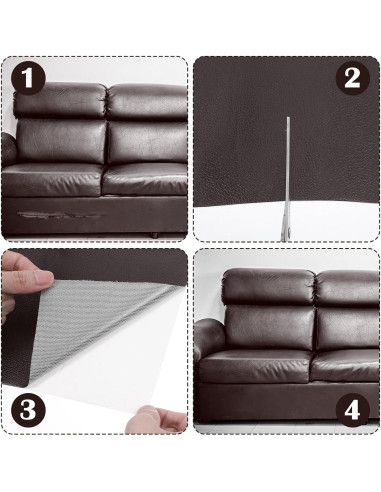 1

2

3

4