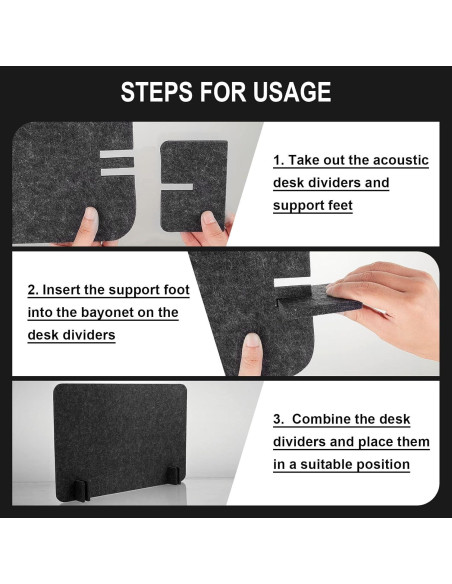 STEPS FOR USAGE

1. Take out the acoustic desk dividers and support feet

2. Insert the support foot into the bayonet on the desk dividers

3. Combine the desk dividers and place them in a suitable position