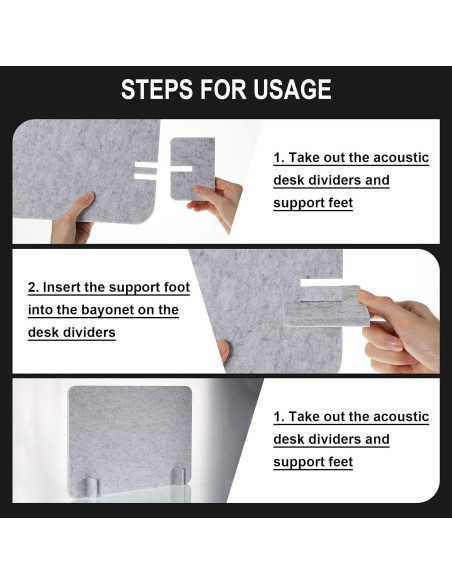 STEPS FOR USAGE

1. Take out the acoustic desk dividers and support feet

2. Insert the support foot into the bayonet on the desk dividers

1. Take out the acoustic desk dividers and support feet