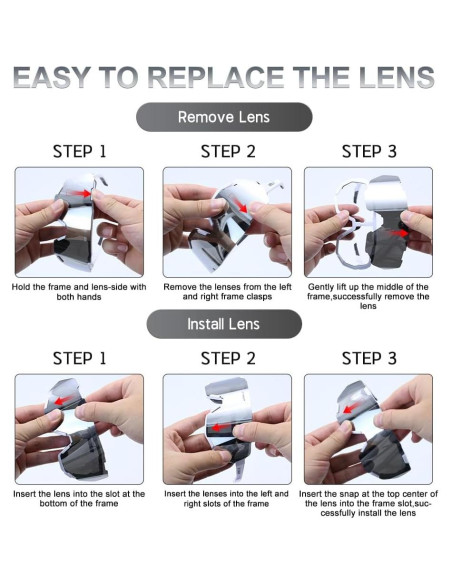 EASY TO REPLACE THE LENS

Remove Lens

STEP 1

Hold the frame and lens-side with both hands

STEP 2

Remove the lenses from the left and right frame clasps

STEP 3

Gently lift up the middle of the frame,successfully remove the lens

Install Lens

STEP 1

Insert the lens into the slot at the bottom of the frame

STEP 2

Insert the lenses into the left and right slots of the frame

STEP 3

Insert the snap at the top center of the lens into the frame slot,successfully install the lens