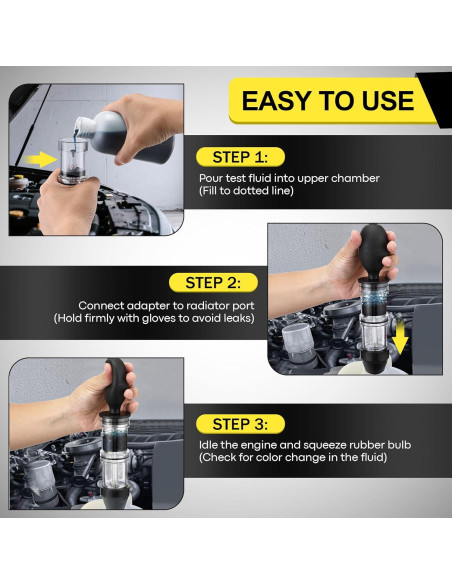 EASY TO USE

STEP 1:

Pour test fluid into upper chamber
(Fill to dotted line)

STEP 2:

Connect adapter to radiator port
(Hold firmly with gloves to avoid leaks)

STEP 3:

Idle the engine and squeeze rubber bulb
(Check for color change in the fluid)