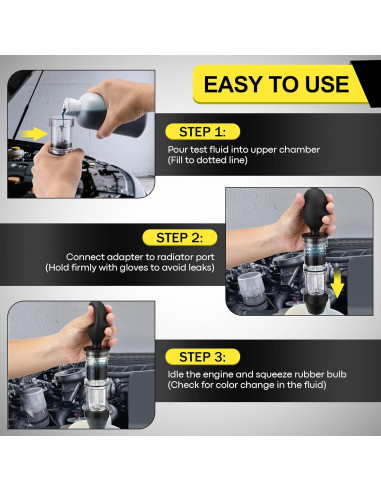 EASY TO USE

STEP 1:
Pour test fluid into upper chamber
(Fill to dotted line)

STEP 2:
Connect adapter to radiator port
(Hold firmly with gloves to avoid leaks)

STEP 3:
Idle the engine and squeeze rubber bulb
(Check for color change in the fluid)