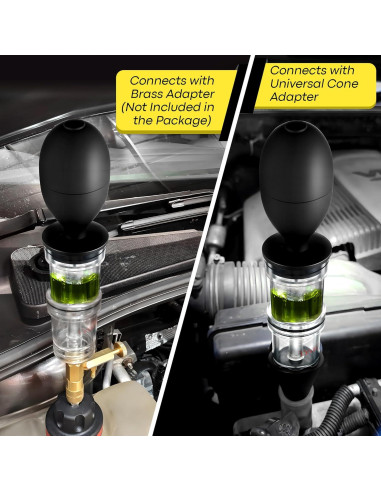 Connects with Brass Adapter (Not Included in the Package)

Connects with Universal Cone Adapter