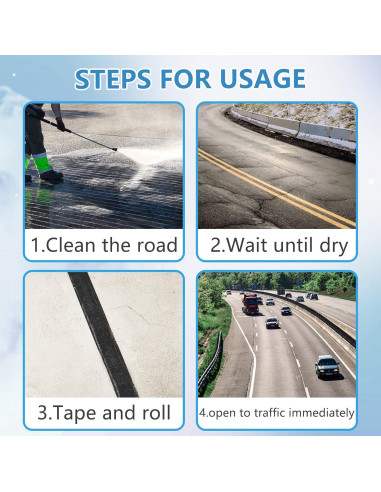 STEPS FOR USAGE

1.Clean the road

2.Wait until dry

3.Tape and roll

4.open to traffic immediately