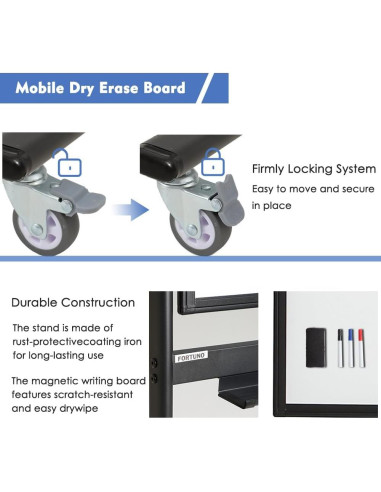 Mobile Dry Erase Board

Firmly Locking System
Easy to move and secure in place

Durable Construction

The stand is made of rust-protectivecoating iron for long-lasting use

The magnetic writing board features scratch-resistant and easy drywipe

FORTUNO