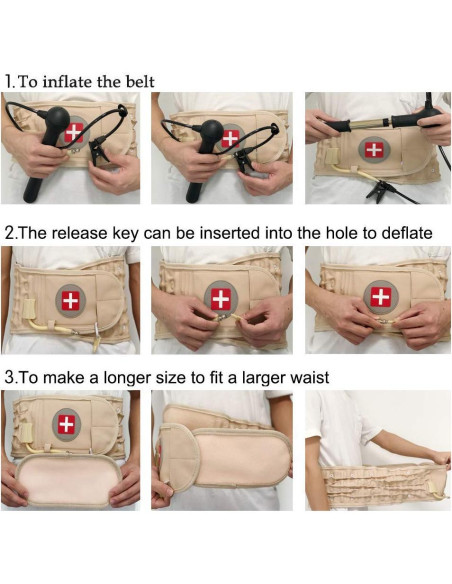 1. To inflate the belt

2.The release key can be inserted into the hole to deflate

3.To make a longer size to fit a larger waist