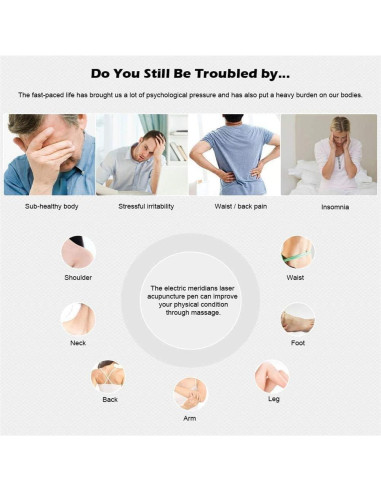 Do You Still Be Troubled by...

The fast-paced life has brought us a lot of psychological pressure and has also put a heavy burden on our bodies.

Sub-healthy body

Stressful irritability

Waist / back pain

Insomnia

Shoulder

Waist

The electric meridians laser acupuncture pen can improve your physical condition through massage.

Neck

Foot

Back

Leg

Arm