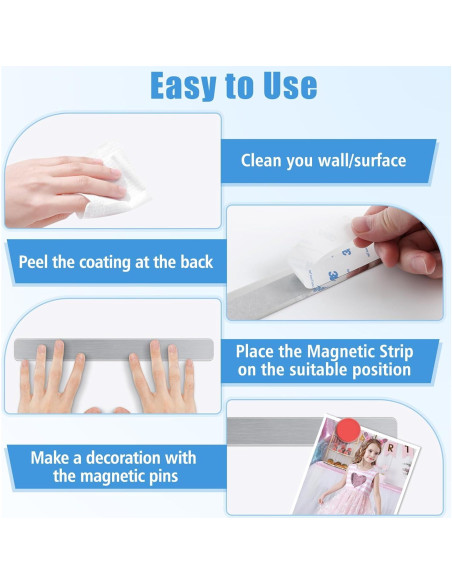 Easy to Use

Clean you wall/surface

Peel the coating at the back

Place the Magnetic Strip on the suitable position

Make a decoration with the magnetic pins