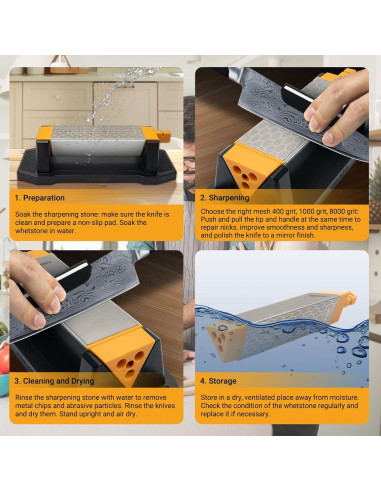 1. Preparation

Soak the sharpening stone: make sure the knife is clean and prepare a non-slip pad. Soak the whetstone in water.

2. Sharpening

Choose the right mesh 400 grit, 1000 grit, 8000 grit: Push and pull the tip and handle at the same time to repair nicks, improve smoothness and sharpness, and polish the knife to a mirror finish.

3. Cleaning and Drying

Rinse the sharpening stone with water to remove metal chips and abrasive particles. Rinse the knives and dry them. Stand upright and air dry.

4. Storage

Store in a dry, ventilated place away from moisture. Check the condition of the whetstone regularly and replace it if necessary.