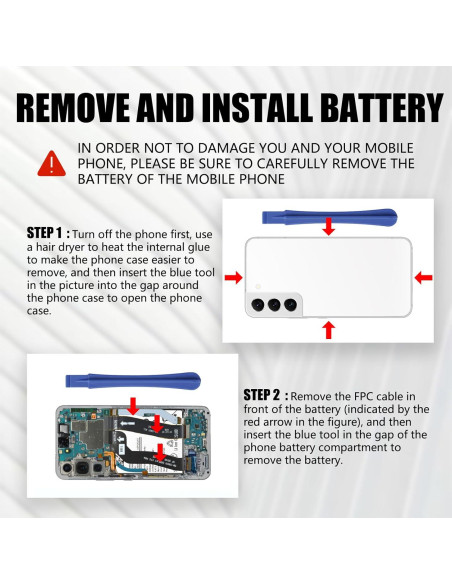 REMOVE AND INSTALL BATTERY

IN ORDER NOT TO DAMAGE YOU AND YOUR MOBILE PHONE, PLEASE BE SURE TO CAREFULLY REMOVE THE BATTERY OF THE MOBILE PHONE

STEP 1 : Turn off the phone first, use a hair dryer to heat the internal glue to make the phone case easier to remove, and then insert the blue tool in the picture into the gap around the phone case to open the phone case.

STEP 2 : Remove the FPC cable in front of the battery (indicated by the red arrow in the figure), and then insert the blue tool in the gap of the phone battery compartment to remove the battery.