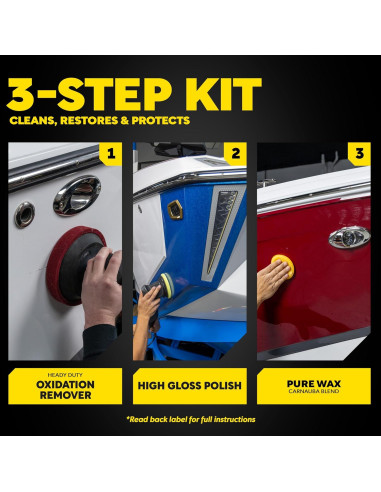 3-STEP KIT
CLEANS, RESTORES & PROTECTS

1

2

3

HEADY DUTY
OXIDATION REMOVER

HIGH GLOSS POLISH

PURE WAX
CARNAUBA BLEND

*Read back label for full instructions