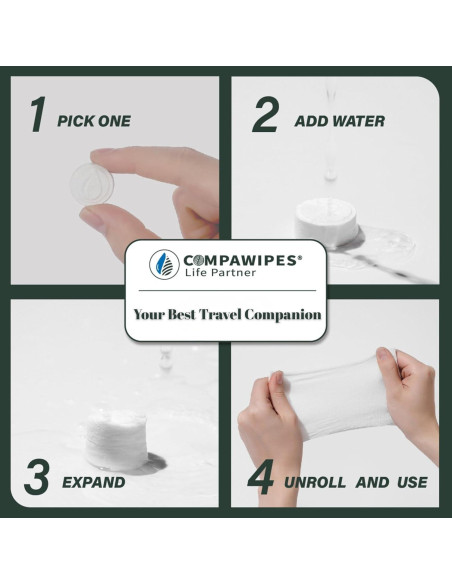 1 PICK ONE

2 ADD WATER

COMPAWIPES®
Life Partner

Your Best Travel Companion

3 EXPAND

4 UNROLL AND USE